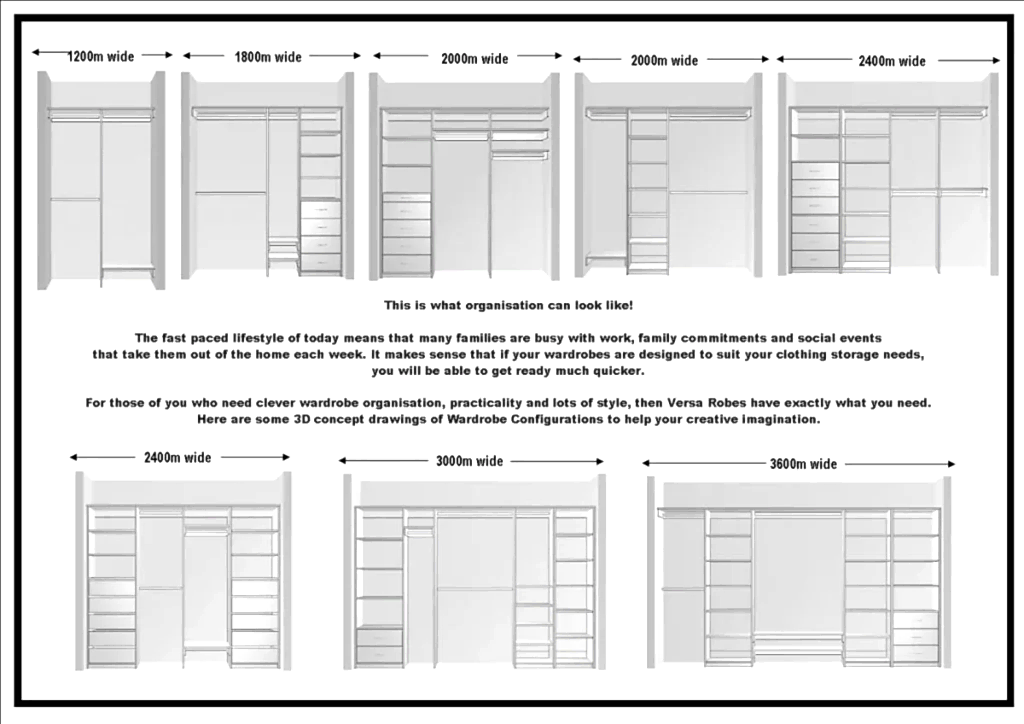 1200m wide

1800m wide

2000m wide

2000m wide

2400m wide

This is what organisation can look like!

The fast paced lifestyle of today means that many families are busy with work, family commitments and social events that take them out of the home each week. It makes sense that if your wardrobes are designed to suit your clothing storage needs, you will be able to get ready much quicker.

For those of you who need clever wardrobe organisation, practicality and lots of style, then Versa Robes have exactly what you need. Here are some 3D concept drawings of Wardrobe Configurations to help your creative imagination.

2400m wide

3000m wide

3600m wide