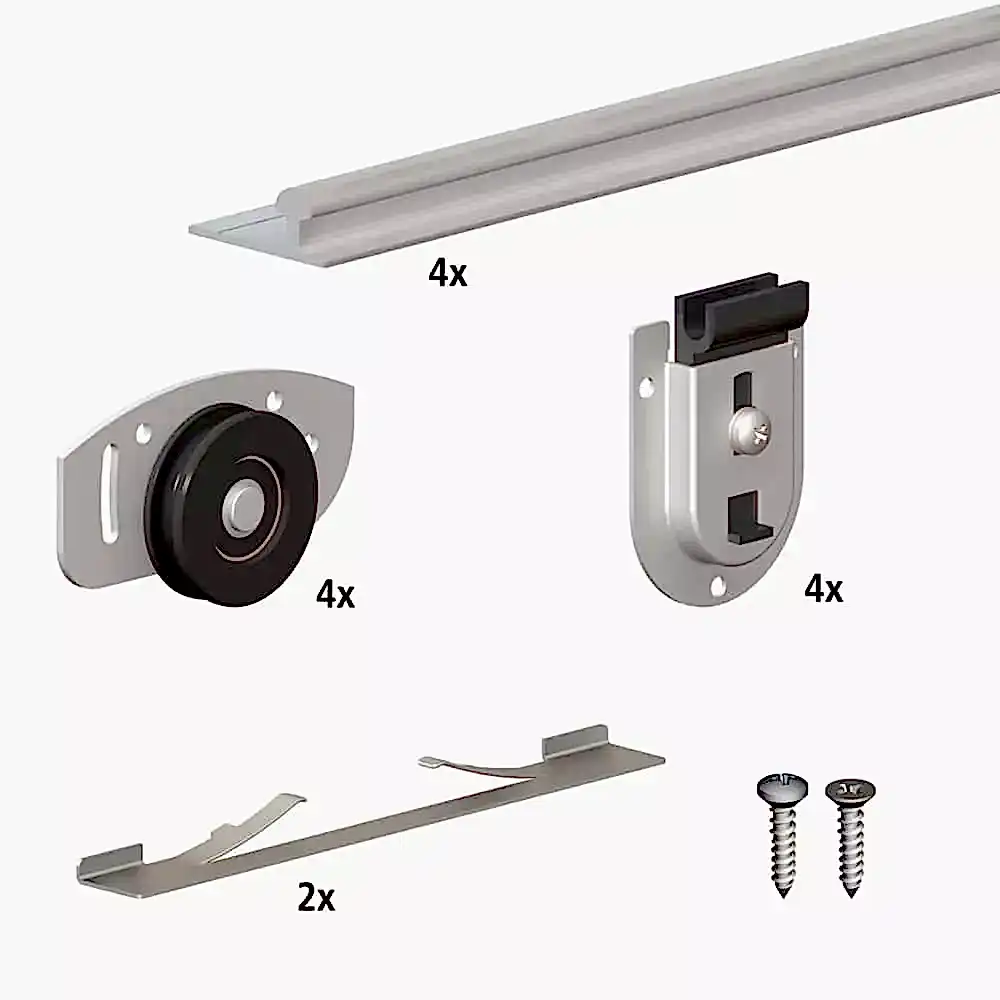 4x

4x

4x

2x